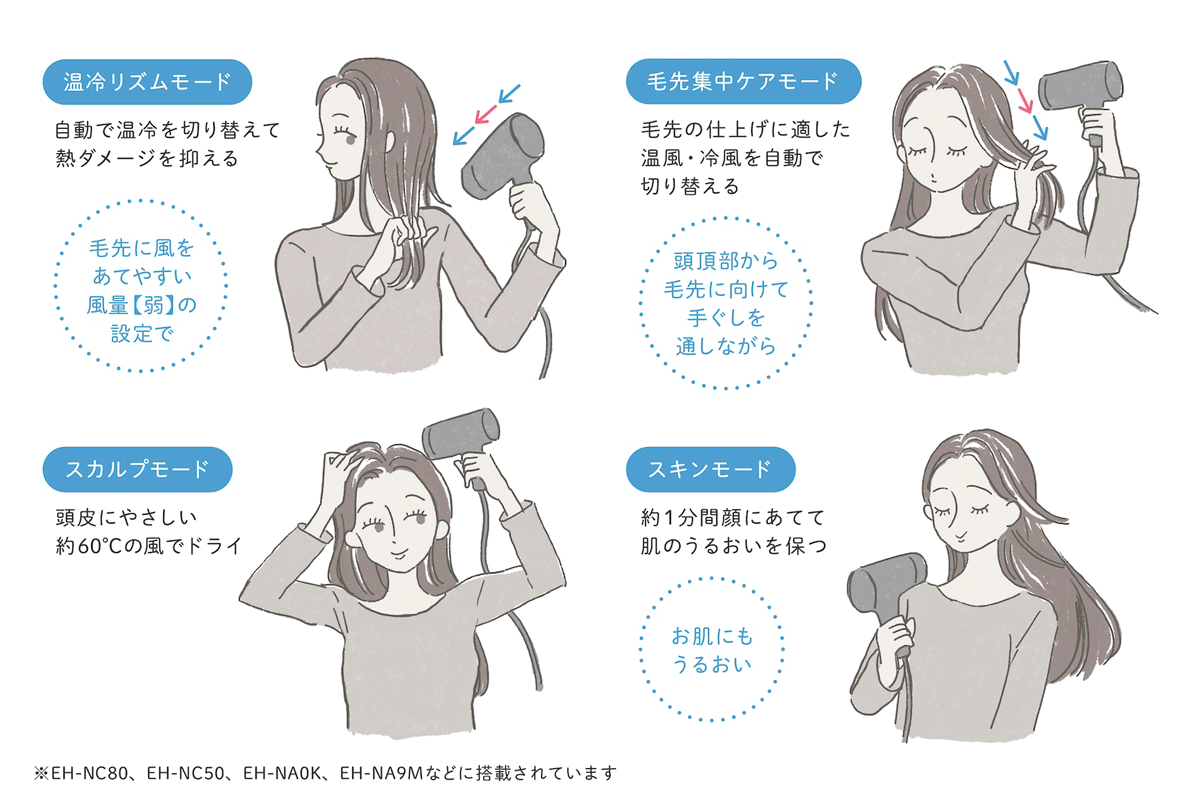 温冷リズムモード

自動で温冷を切り替えて熱ダメージを抑える

毛先に風をあてやすい風量【弱】の設定で

毛先集中ケアモード

毛先の仕上げに適した温風・冷風を自動で切り替える

頭頂部から毛先に向けて手ぐしを通しながら

スカルプモード

頭皮にやさしい約60℃の風でドライ

スキンモード

約1分間顔にあてて肌のうるおいを保つ

お肌にもうるおい

※EH-NC80、EH-NC50、EH-NA0K、EH-NA9Mなどに搭載されています