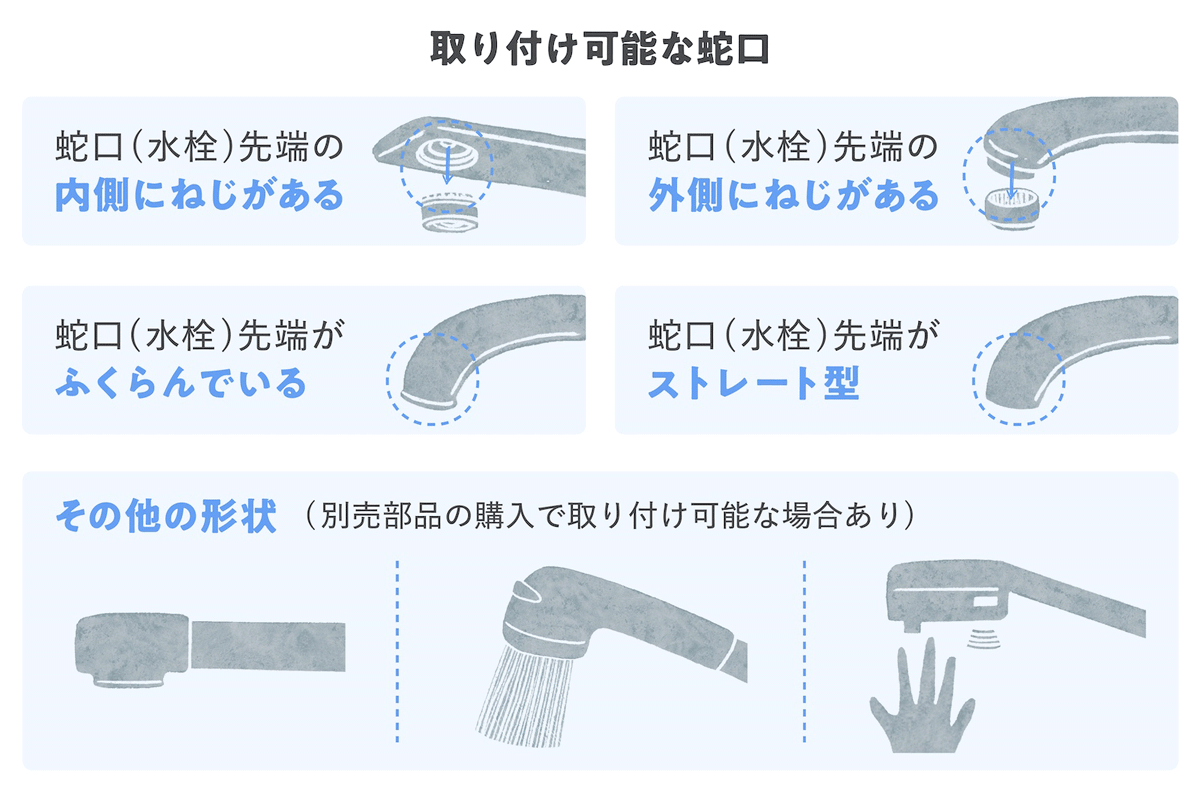 取り付け可能な蛇口

蛇口（水栓）先端の
内側にねじがある

蛇口（水栓）先端の
外側にねじがある

蛇口（水栓）先端が
ふくらんでいる

蛇口（水栓）先端が
ストレート型

その他の形状 （別売部品の購入で取り付け可能な場合あり）