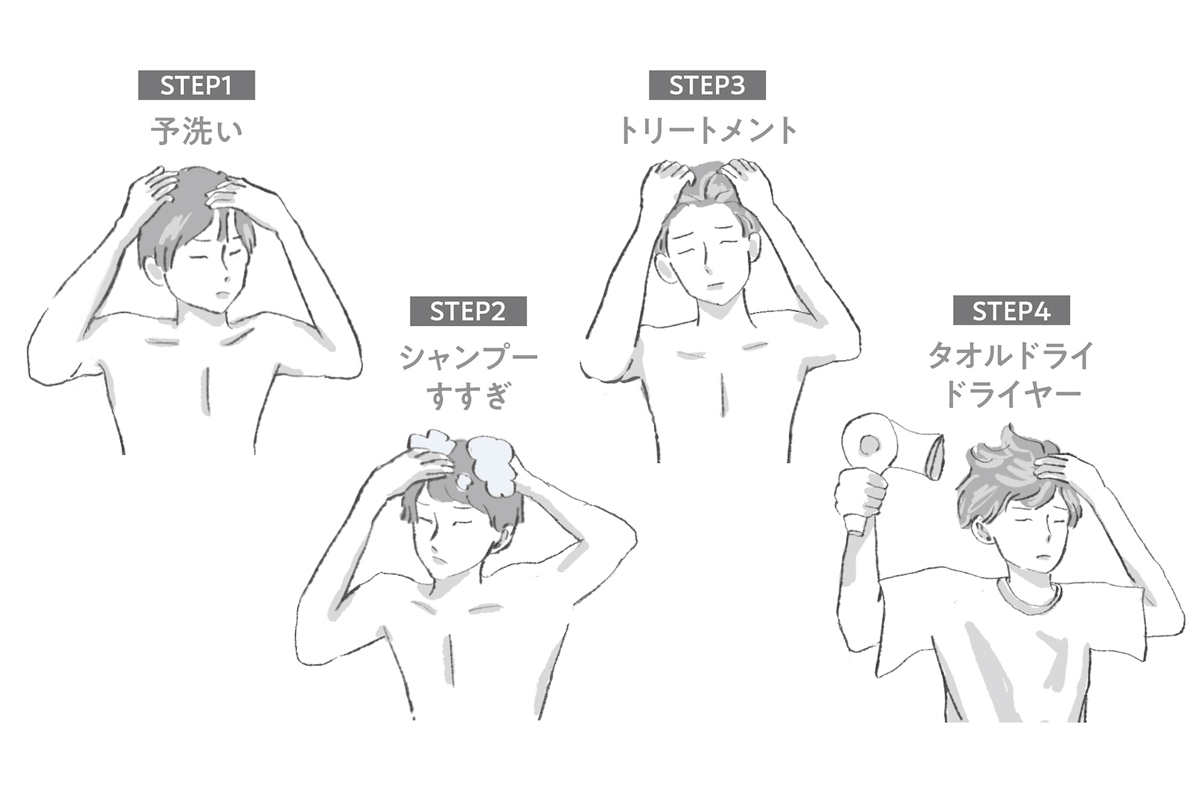 STEP1
予洗い

STEP2
シャンプー
すすぎ

STEP3
トリートメント

STEP4
タオルドライ
ドライヤー