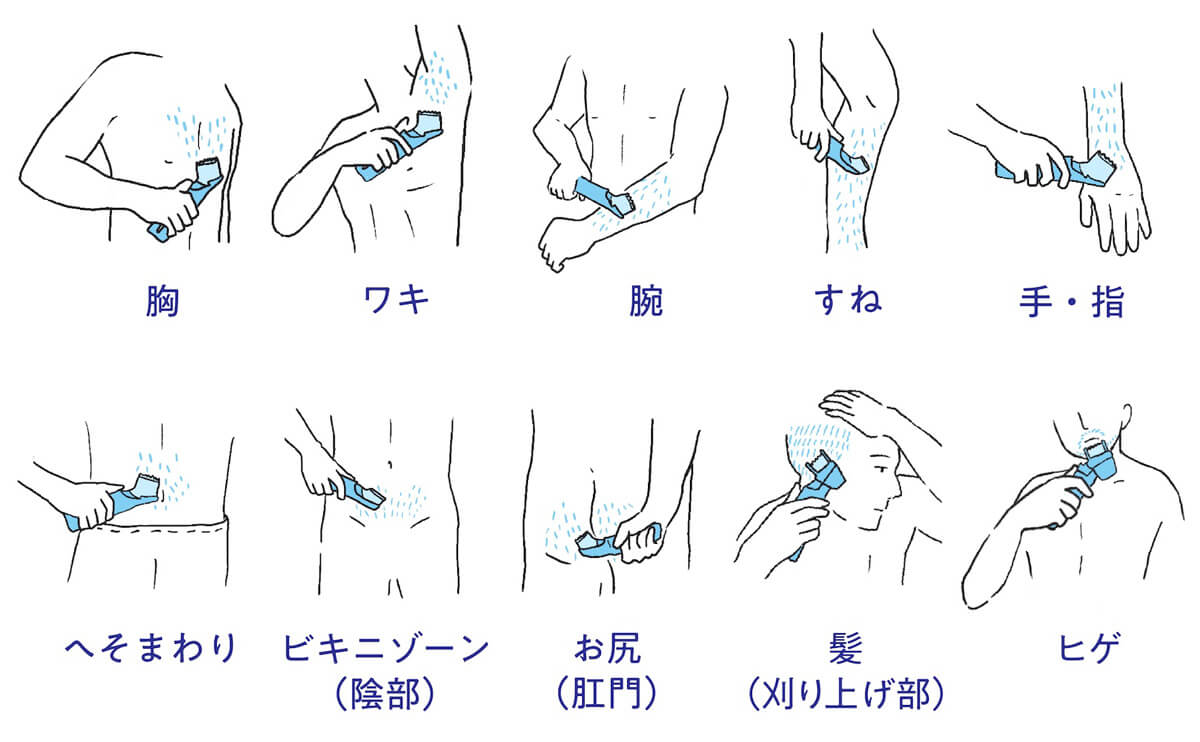 胸

ワキ

腕

すね

手・指

へそまわり

ビキニゾーン
（陰部）

お尻
（肛門）

髪
（刈り上げ部）

ヒゲ